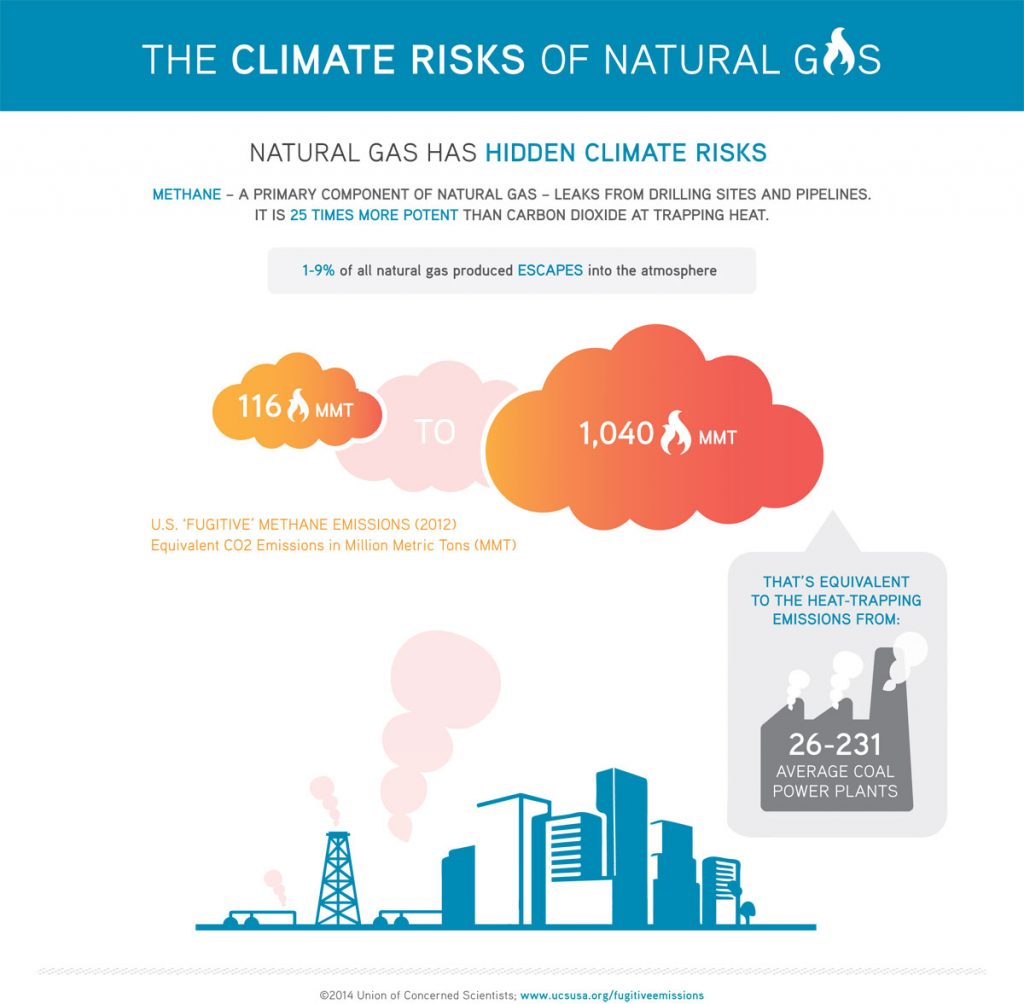 THE CLIMATE RISKS OF NATURAL GAS

NATURAL GAS HAS HIDDEN CLIMATE RISKS

METHANE – A PRIMARY COMPONENT OF NATURAL GAS – LEAKS FROM DRILLING SITES AND PIPELINES. IT IS 25 TIMES MORE POTENT THAN CARBON DIOXIDE AT TRAPPING HEAT.

1-9% of all natural gas produced ESCAPES into the atmosphere

116 MMT

TO

1,040 MMT

U.S. 'FUGITIVE' METHANE EMISSIONS (2012)
Equivalent CO2 Emissions in Million Metric Tons (MMT)

THAT'S EQUIVALENT TO THE HEAT-TRAPPING EMISSIONS FROM:

26-231
AVERAGE COAL POWER PLANTS

©2014 Union of Concerned Scientists; www.ucsusa.org/fugitiveemissions